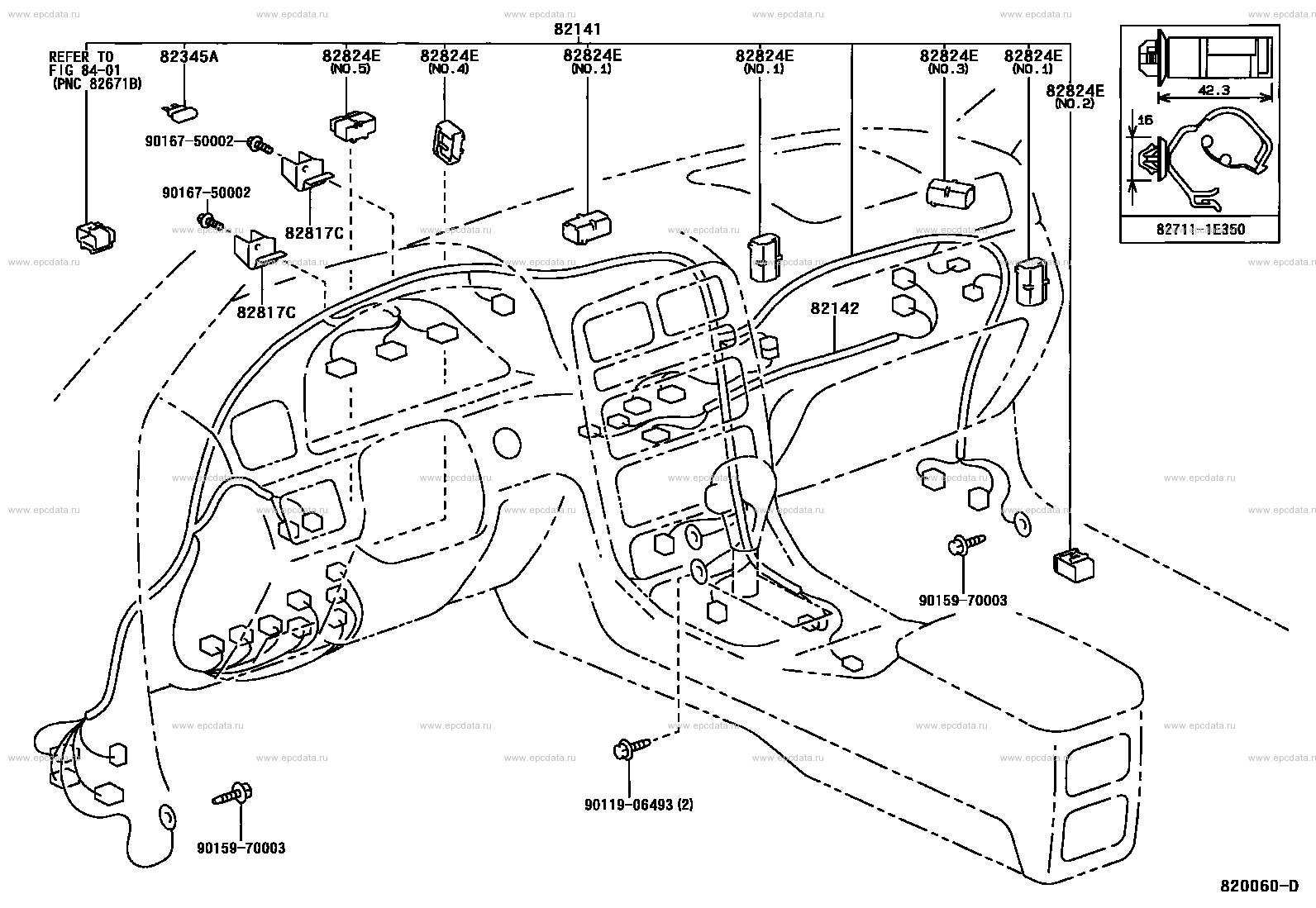 www.epcdata.ru

82141

REFER TO FIG 84-01 (PNC 82671B)

82345A

82824E (NO.5)

82824E (NO.4)

82824E (NO.1)

82824E (NO.1)

82824E (NO.3)

82824E (NO.1)

82824E (NO.2)

42.3

16

82711-1E350

90167-50002

90167-50002

82817C

82817C

82142

90159-70003

90119-06493 (2)

90159-70003

820060-D